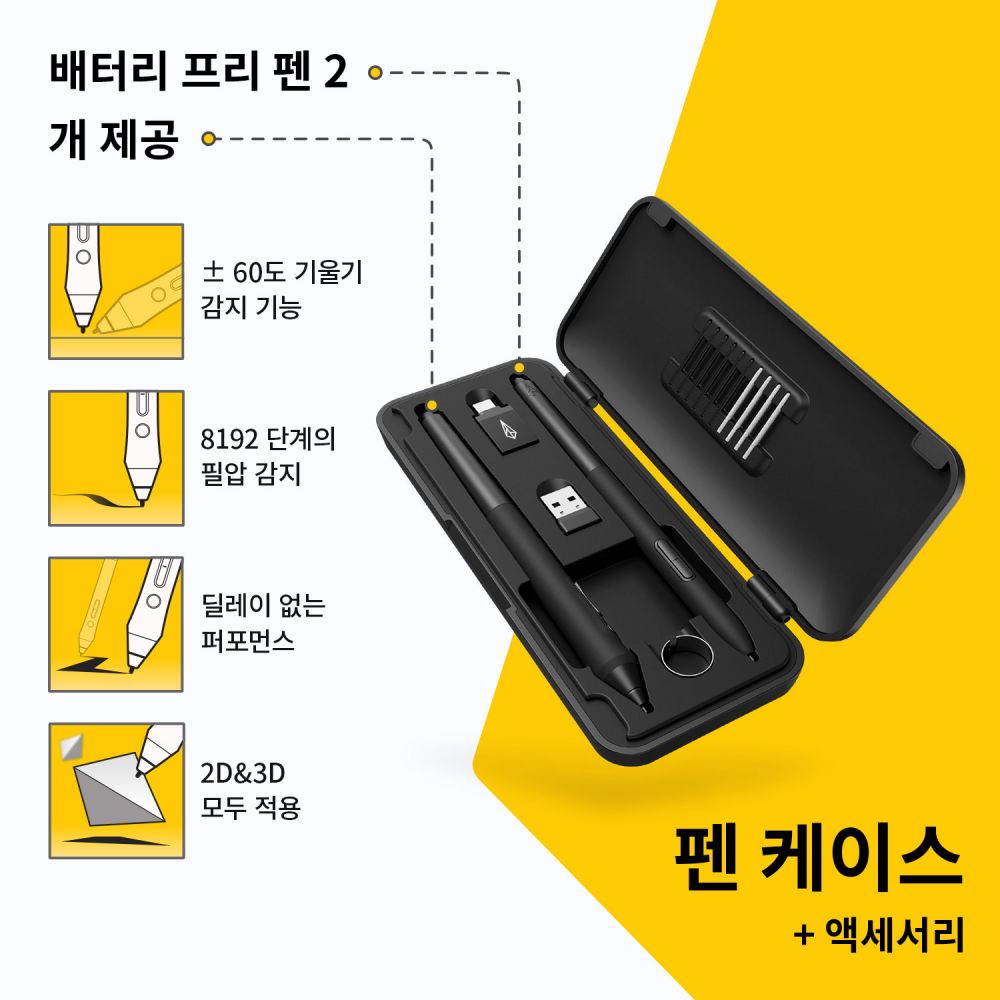 배터리 프리 펜 2 개 제공

± 60도 기울기 감지 기능

8192 단계의 필압 감지

딜레이 없는 퍼포먼스

2D&3D 모두 적용

펜 케이스

+ 액세서리