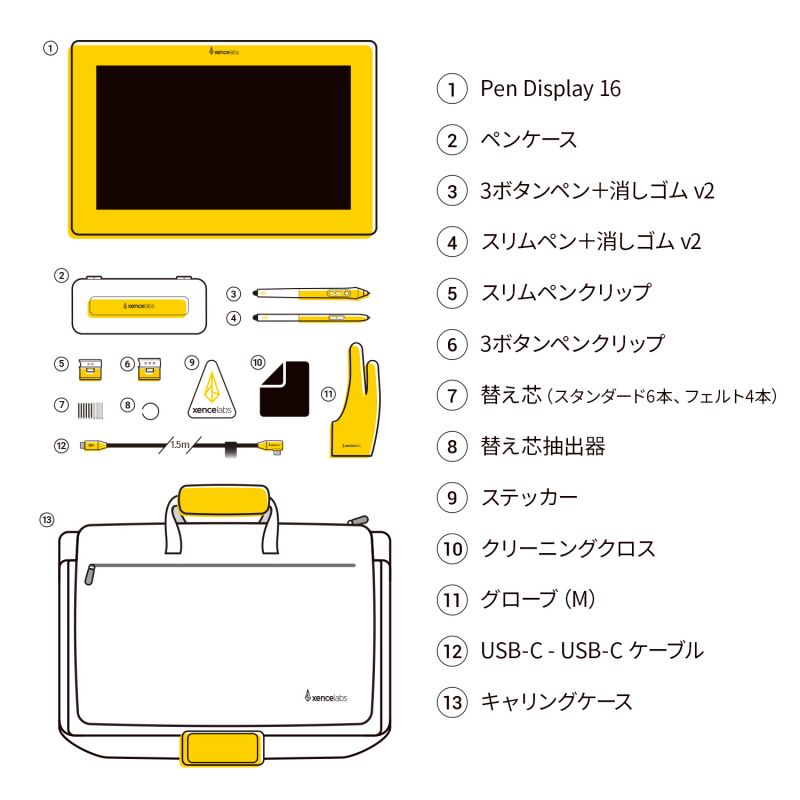 ① xencelabs

② xencelabs

③

④

⑤ ⑥ ⑨ xencelabs ⑩ ⑪ xencelabs

⑦ ⑧

⑫ 1.5m

⑬ xencelabs

① Pen Display 16

② ペンケース

③ 3ボタンペン＋消しゴム v2

④ スリムペン＋消しゴム v2

⑤ スリムペンクリップ

⑥ 3ボタンペンクリップ

⑦ 替え芯（スタンダード6本、フェルト4本）

⑧ 替え芯抽出器

⑨ ステッカー

⑩ クリーニングクロス

⑪ グローブ（M）

⑫ USB-C - USB-C ケーブル

⑬ キャリングケース