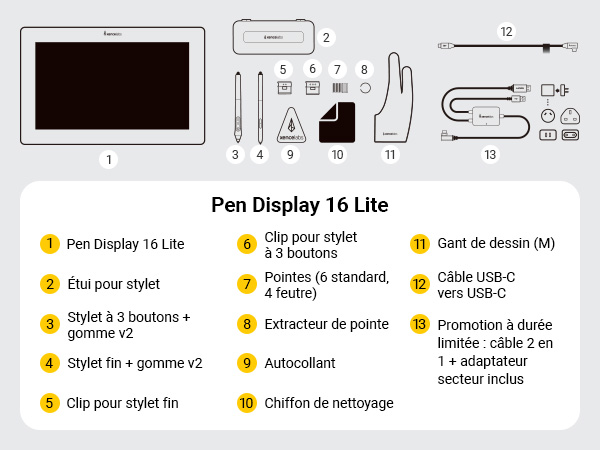 xencelabs

xencelabs

2

12

5 6 7 8

xencelabs

xencelabs

xencelabs

1

3 4 9 10 11

13

Pen Display 16 Lite

1 Pen Display 16 Lite

2 Étui pour stylet

3 Stylet à 3 boutons + gomme v2

4 Stylet fin + gomme v2

5 Clip pour stylet fin

6 Clip pour stylet à 3 boutons

7 Pointes (6 standard, 4 feutre)

8 Extracteur de pointe

9 Autocollant

10 Chiffon de nettoyage

11 Gant de dessin (M)

12 Câble USB-C vers USB-C

13 Promotion à durée limitée : câble 2 en 1 + adaptateur secteur inclus